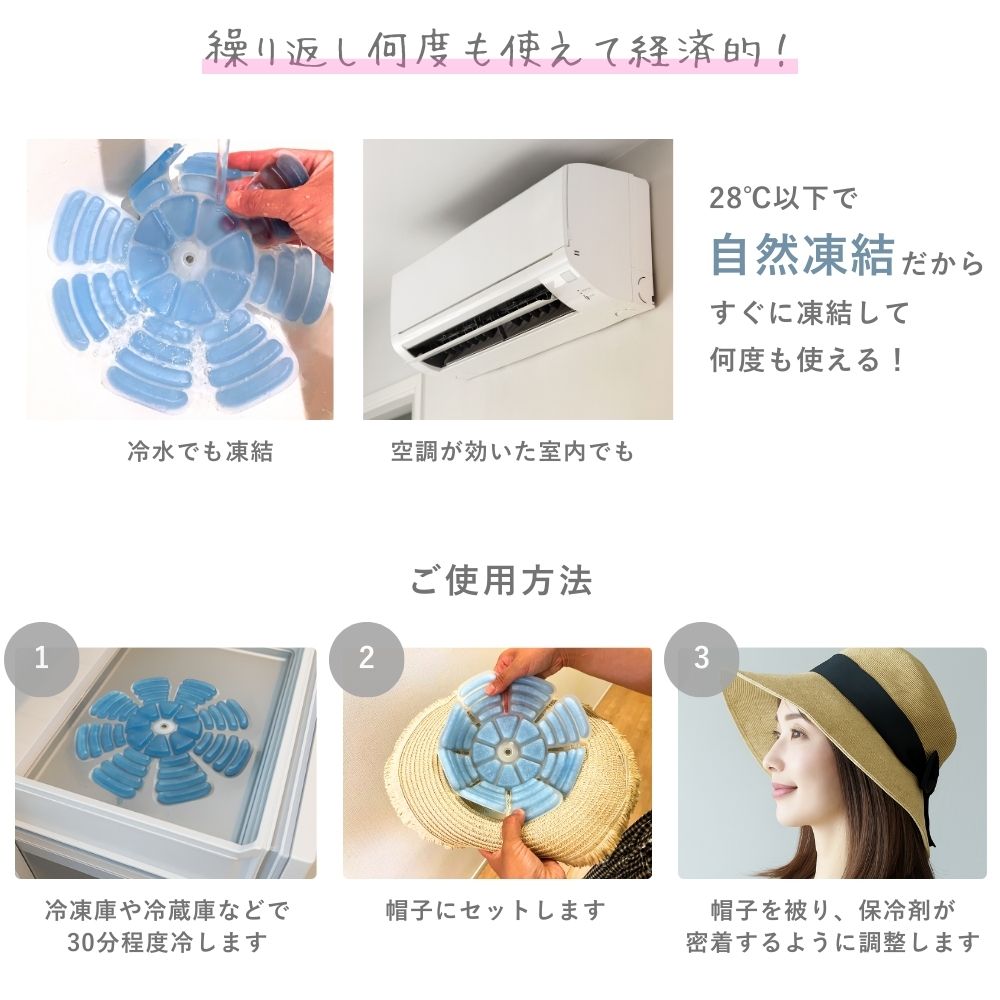 繰り返し何度も使えて経済的！

冷水でも凍結

空調が効いた室内でも

28℃以下で
自然凍結だから
すぐに凍結して
何度も使える！

ご使用方法

1

冷凍庫や冷蔵庫などで
30分程度冷します

2

帽子にセットします

3

帽子を被り、保冷剤が
密着するように調整します