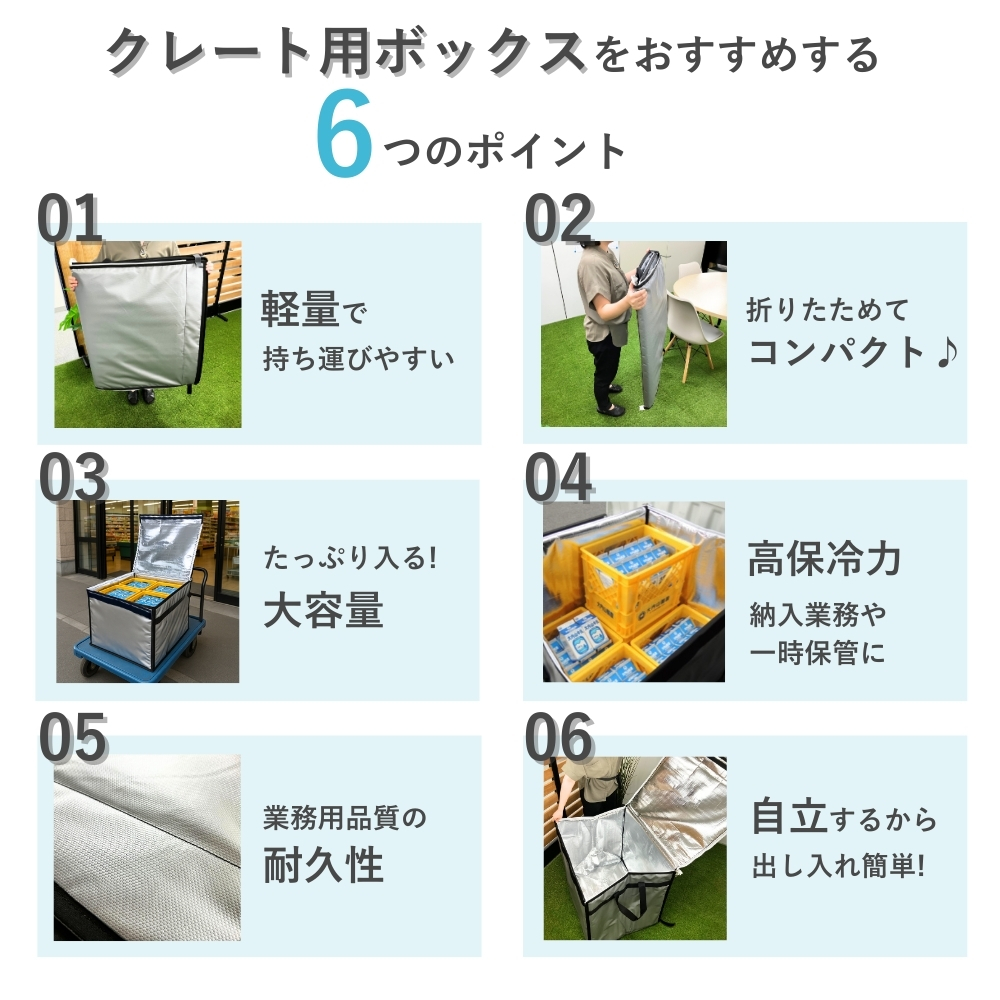 クレート用ボックスをおすすめする

6つのポイント

01

軽量で
持ち運びやすい

02

折りたためて
コンパクト♪

03

たっぷり入る!
大容量

04

高保冷力
納入業務や
一時保管に

05

業務用品質の
耐久性

06

自立するから
出し入れ簡単!